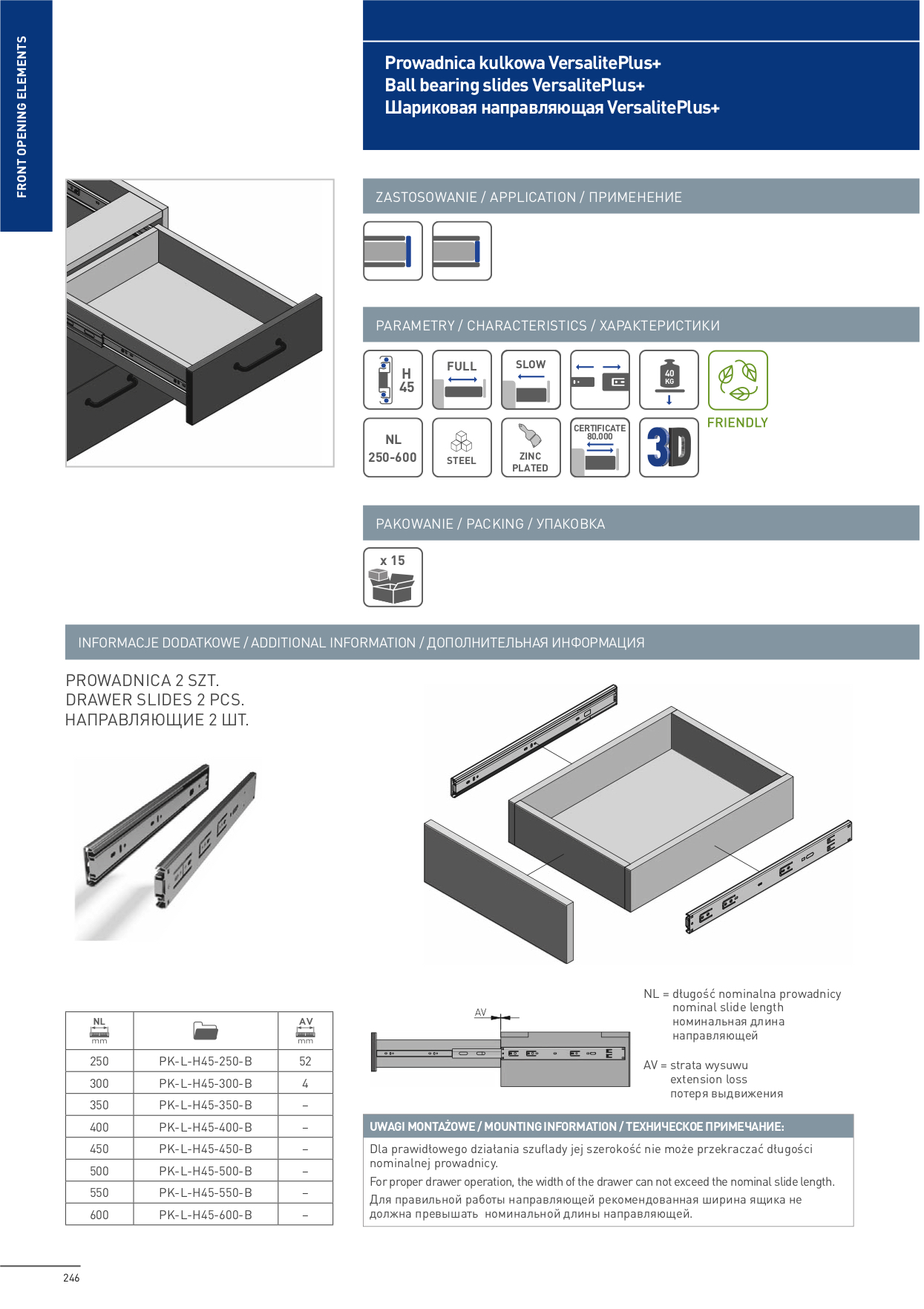 FRONT OPENING ELEMENTS

Prowadnica kulkowa VersalitePlus+
Ball bearing slides VersalitePlus+
Шариковая направляющая VersalitePlus+

ZASTOSOWANIE / APPLICATION / ПРИМЕНЕНИЕ

PARAMETRY / CHARACTERISTICS / ХАРАКТЕРИСТИКИ

H 45

FULL

SLOW

40 KG

FRIENDLY

NL 250-600

STEEL

ZINC PLATED

CERTIFICATE 80.000

3D

PAKOWANIE / PACKING / УПАКОВКА

x 15

INFORMACJE DODATKOWE / ADDITIONAL INFORMATION / ДОПОЛНИТЕЛЬНАЯ ИНФОРМАЦИЯ

PROWADNICA 2 SZT.
DRAWER SLIDES 2 PCS.
НАПРАВЛЯЮЩИЕ 2 ШТ.

| NL mm | | AV mm |
|---|---|---|
| 250 | PK-L-H45-250-B | 52 |
| 300 | PK-L-H45-300-B | 4 |
| 350 | PK-L-H45-350-B | – |
| 400 | PK-L-H45-400-B | – |
| 450 | PK-L-H45-450-B | – |
| 500 | PK-L-H45-500-B | – |
| 550 | PK-L-H45-550-B | – |
| 600 | PK-L-H45-600-B | – |

AV

NL = długość nominalna prowadnicy
nominal slide length
номинальная длина направляющей

AV = strata wysuwu
extension loss
потеря выдвижения

UWAGI MONTAŻOWE / MOUNTING INFORMATION / ТЕХНИЧЕСКОЕ ПРИМЕЧАНИЕ:

Dla prawidłowego działania szuflady jej szerokość nie może przekraczać długości nominalnej prowadnicy.

For proper drawer operation, the width of the drawer can not exceed the nominal slide length.

Для правильной работы направляющей рекомендованная ширина ящика не должна превышать номинальной длины направляющей.

246