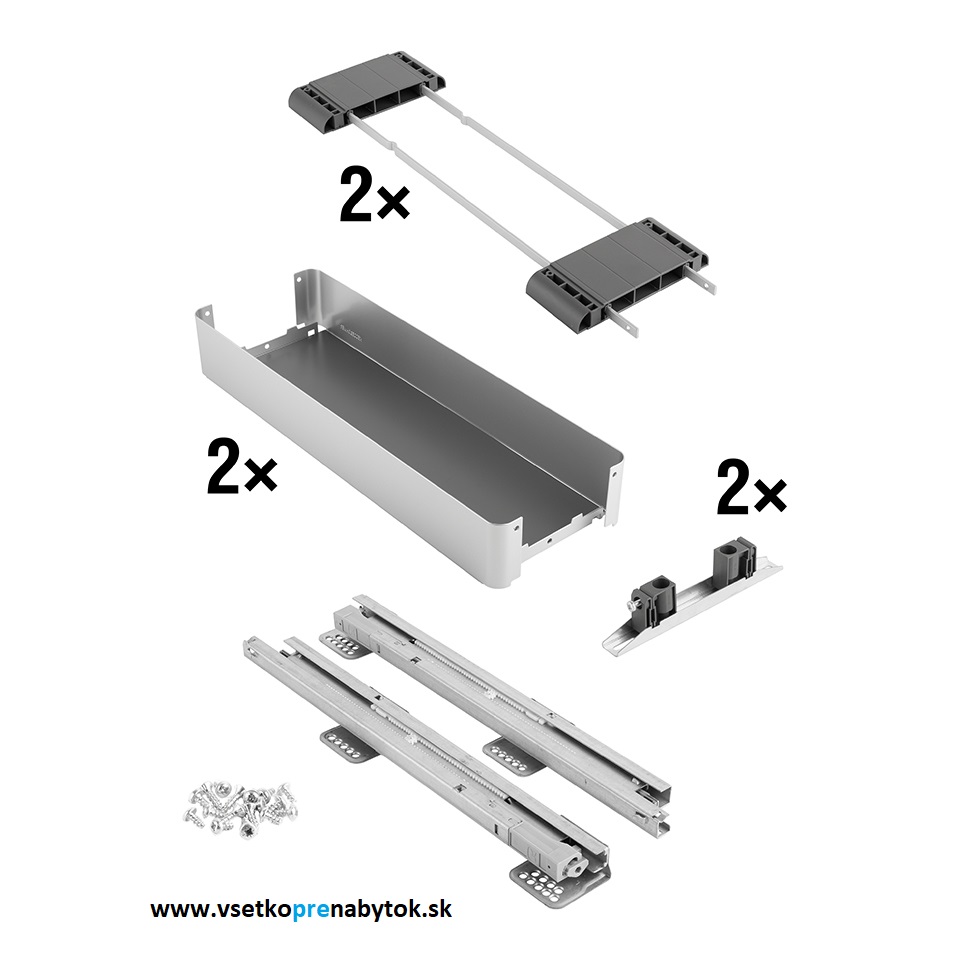 2×

2×

2×

www.vsetkoprenabytok.sk