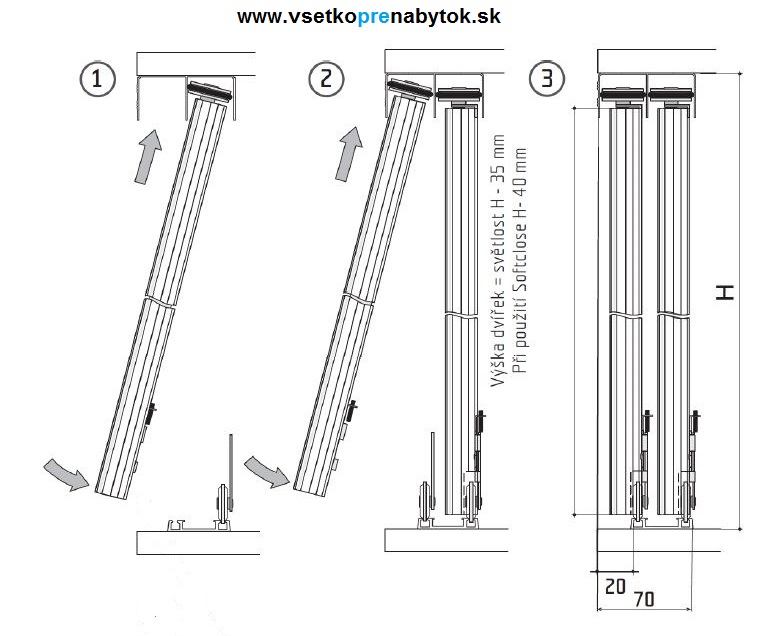 www.vsetkoprenabytok.sk

1

2

Výška dvířek = světlost H - 35 mm
Při použití Softclose H- 40 mm

3

H

20

70