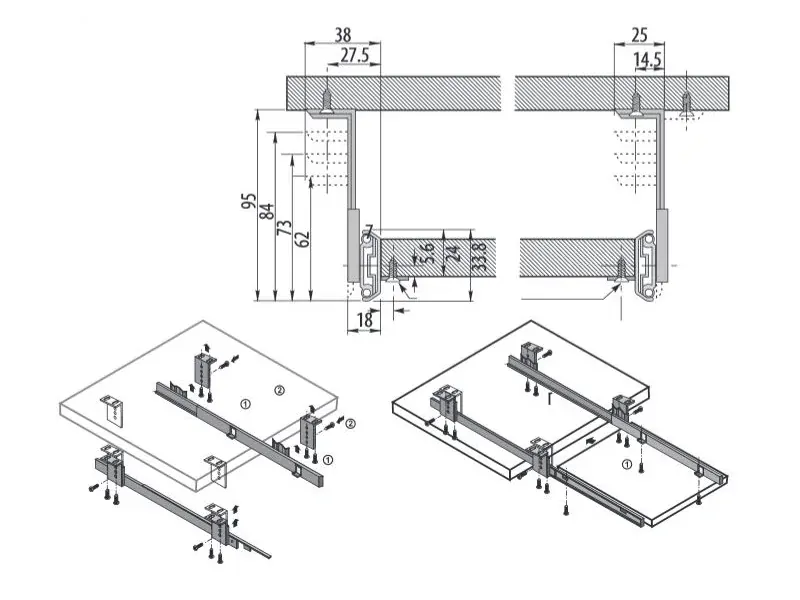 38
27.5
25
14.5
95
84
73
62
7
5.6
24
33.8
18
①
②
②
①
①