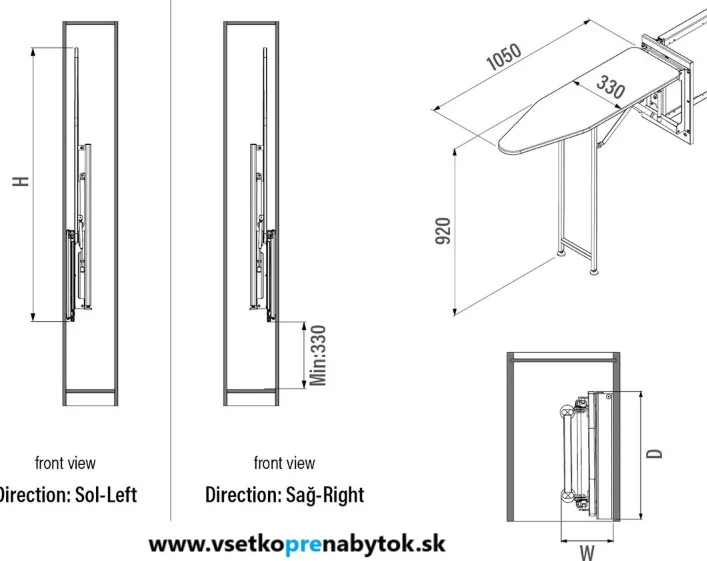 H

front view

Direction: Sol-Left

Min:330

front view

Direction: Sağ-Right

1050

330

920

D

W

www.vsetkoprenabytok.sk