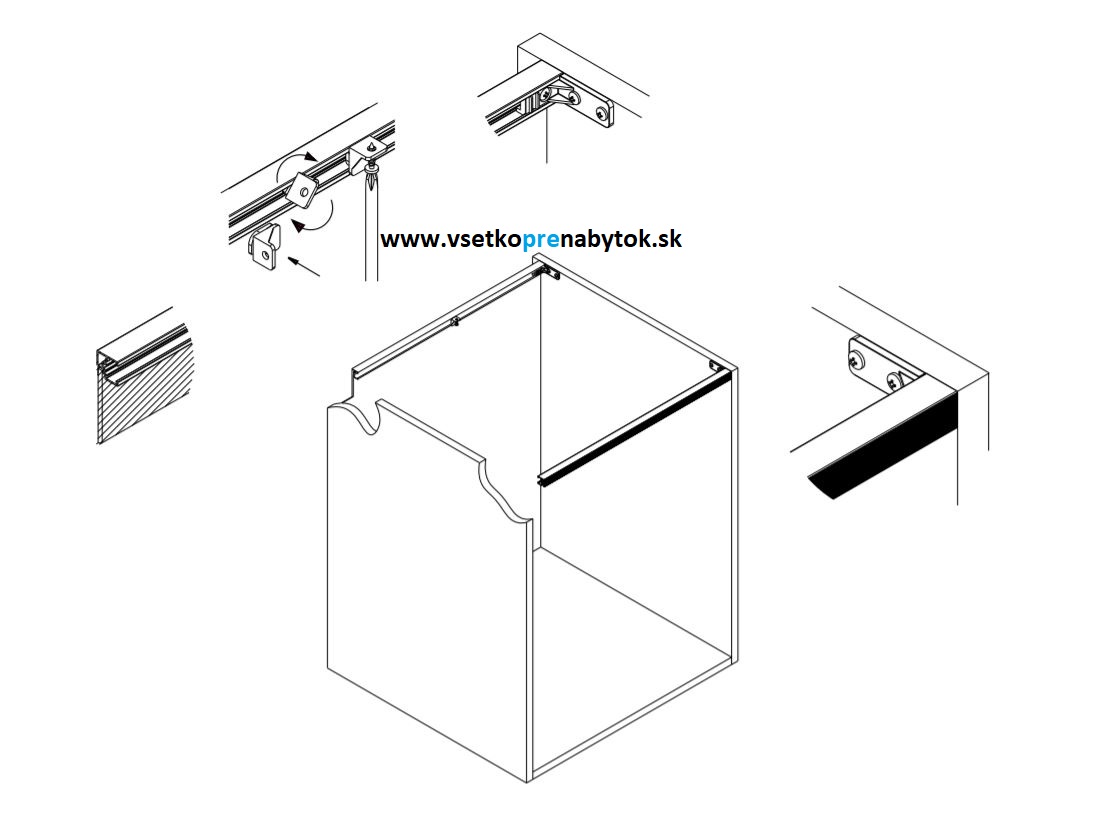 www.vsetkoprenabytok.sk