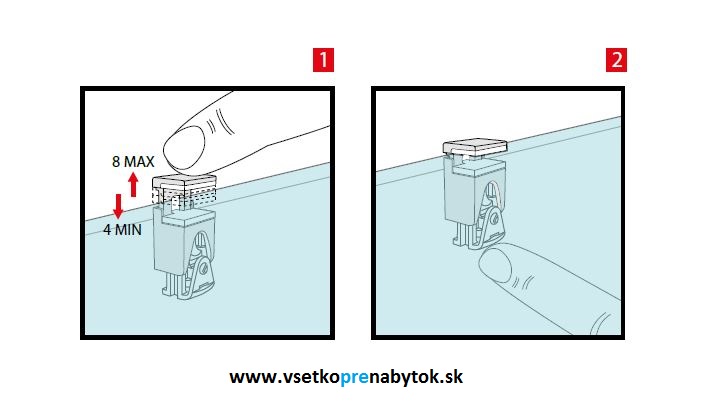 1

8 MAX

4 MIN

2

www.vsetkoprenabytok.sk