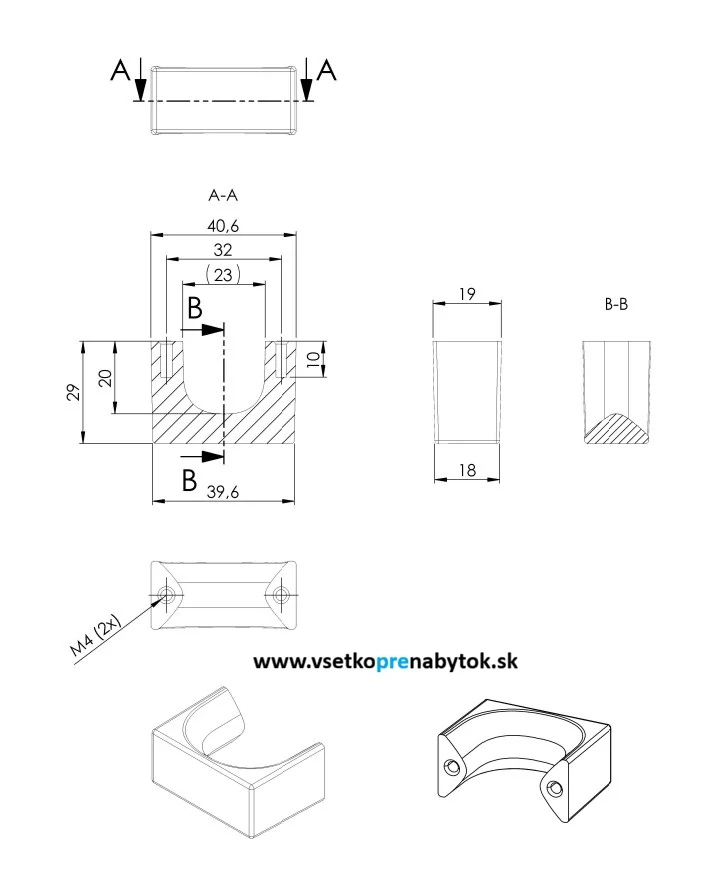 A A

A-A

40,6

32

(23)

B

29

20

10

B

39,6

19

18

B-B

M4 (2x)

www.vsetkoprenabytok.sk