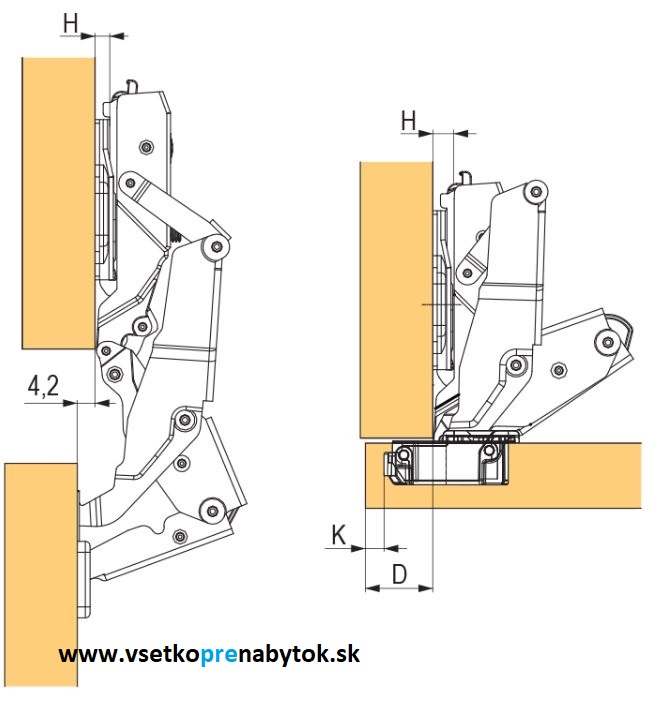 H

4,2

H

K

D

www.vsetkoprenabytok.sk